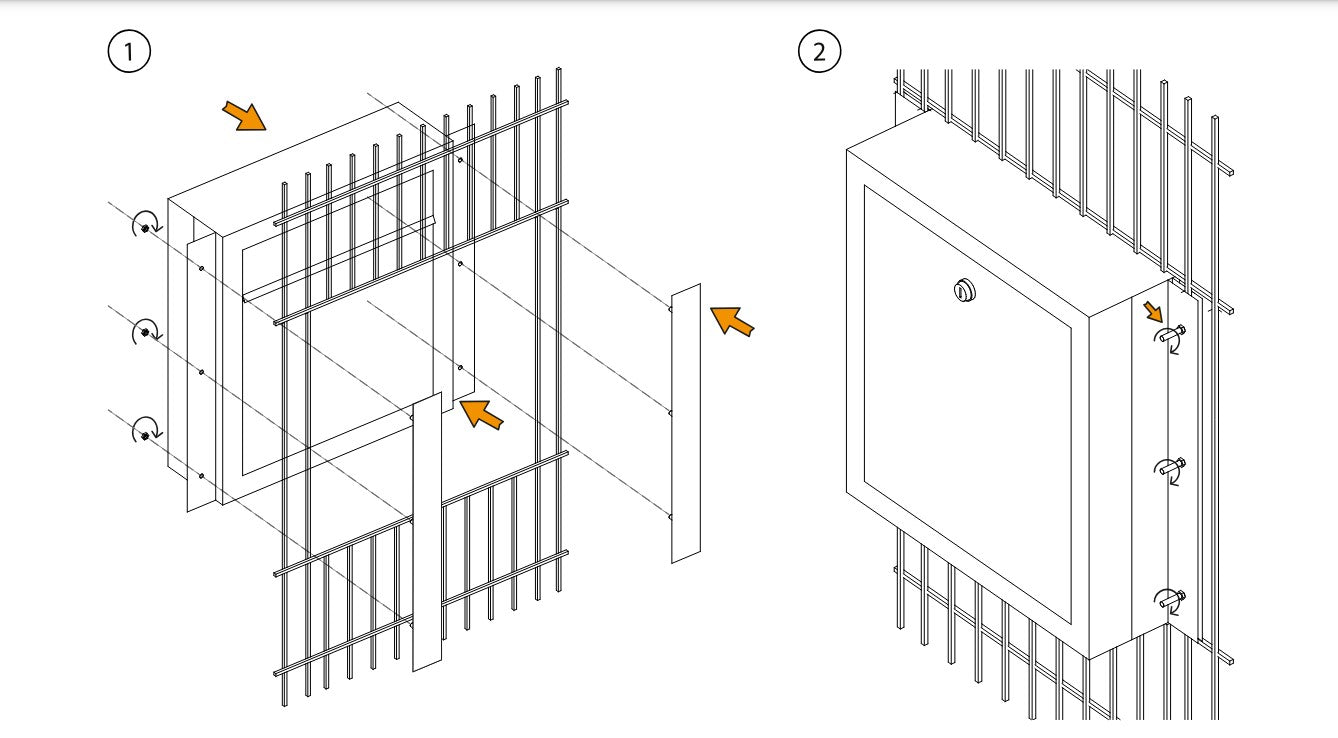 1

2