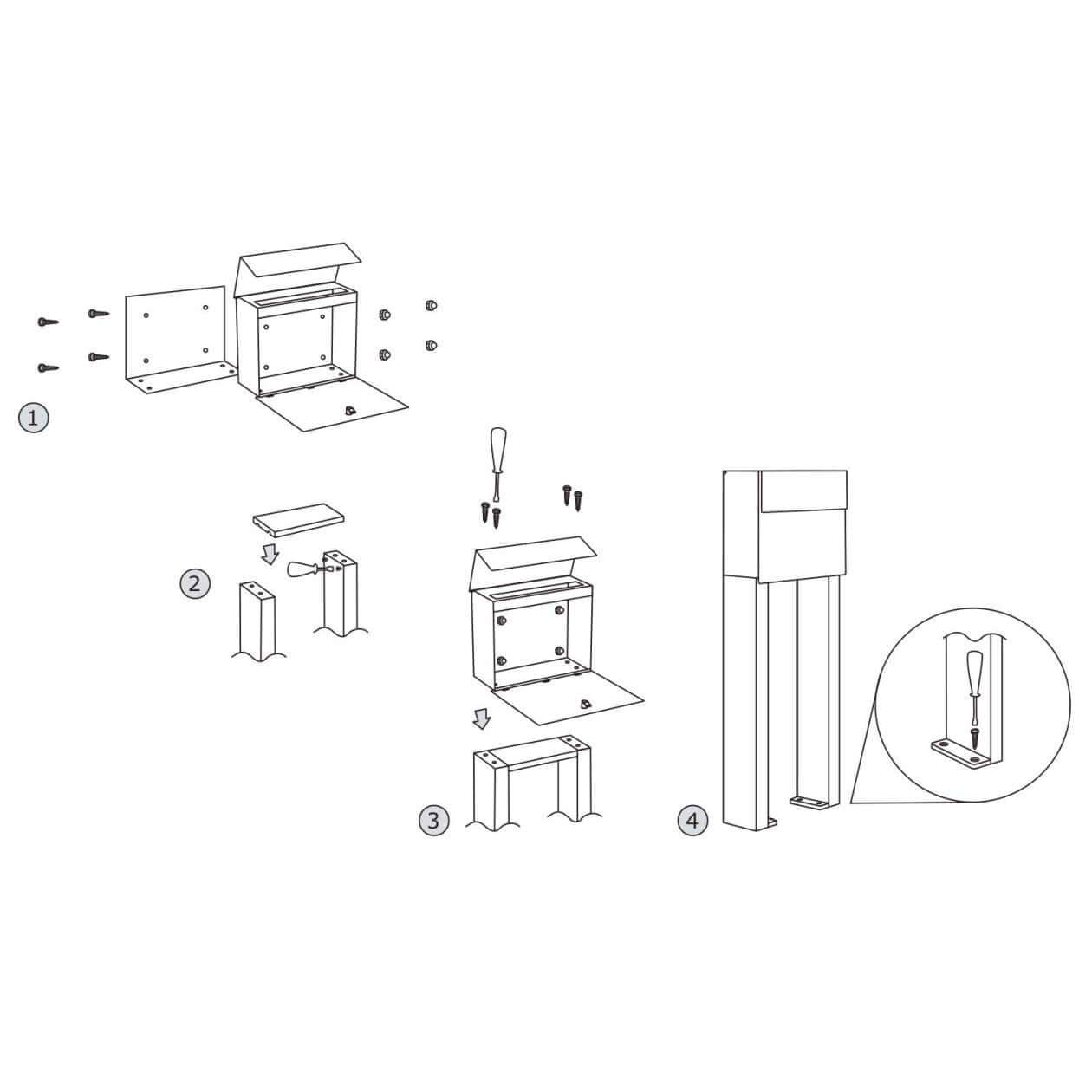 1

2

3

4