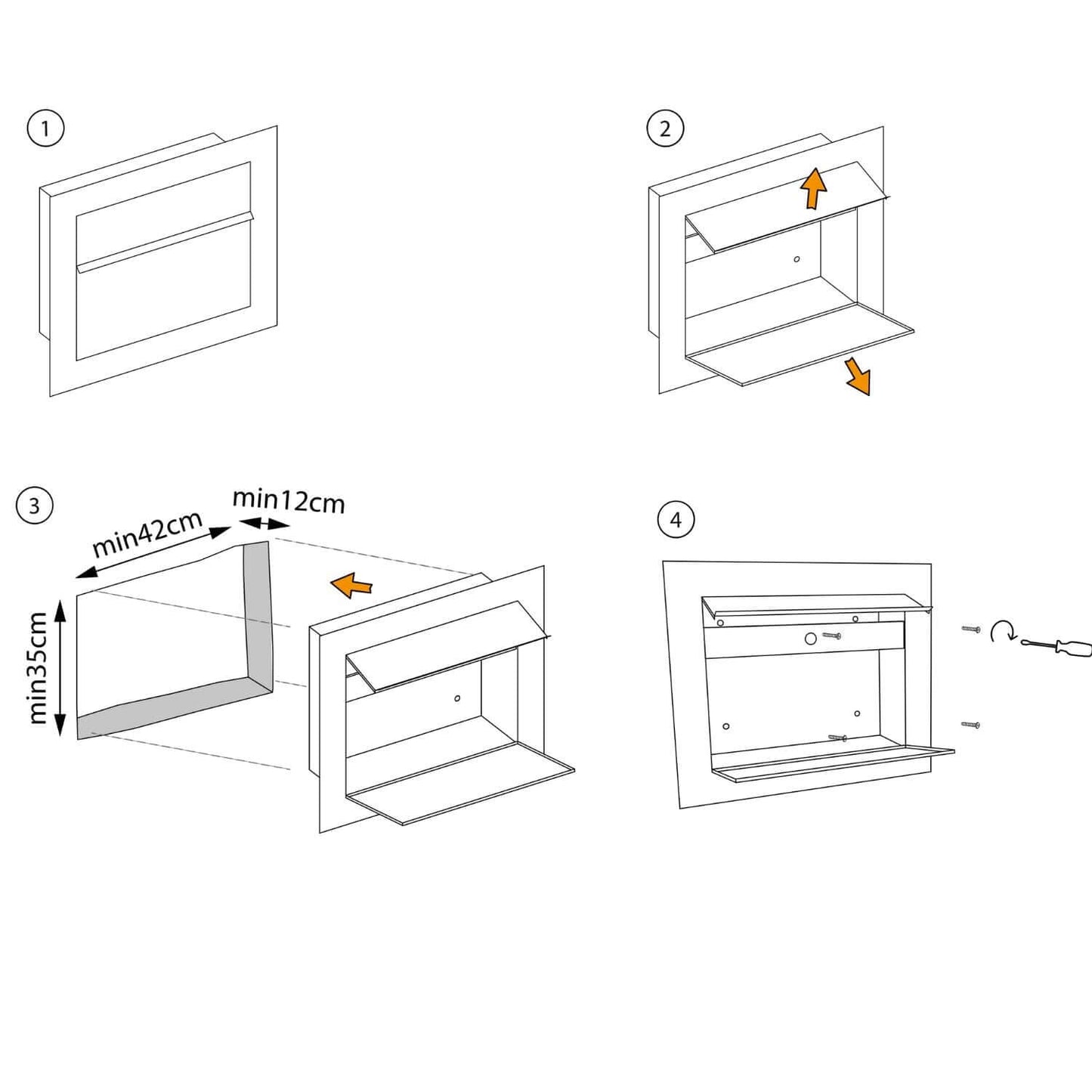 1

2

3

min42cm

min12cm

min35cm

4