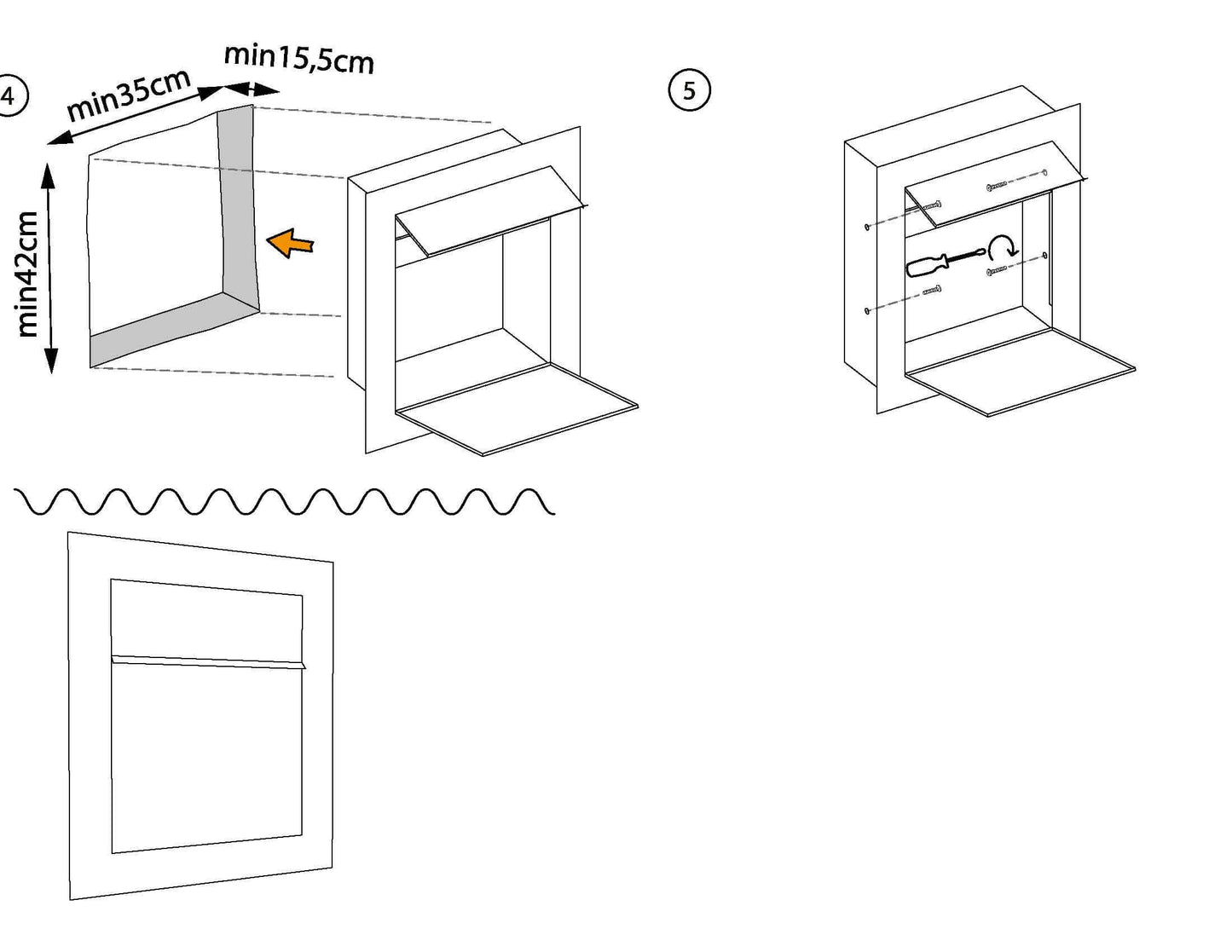 4

min35cm

min15,5cm

min42cm

5