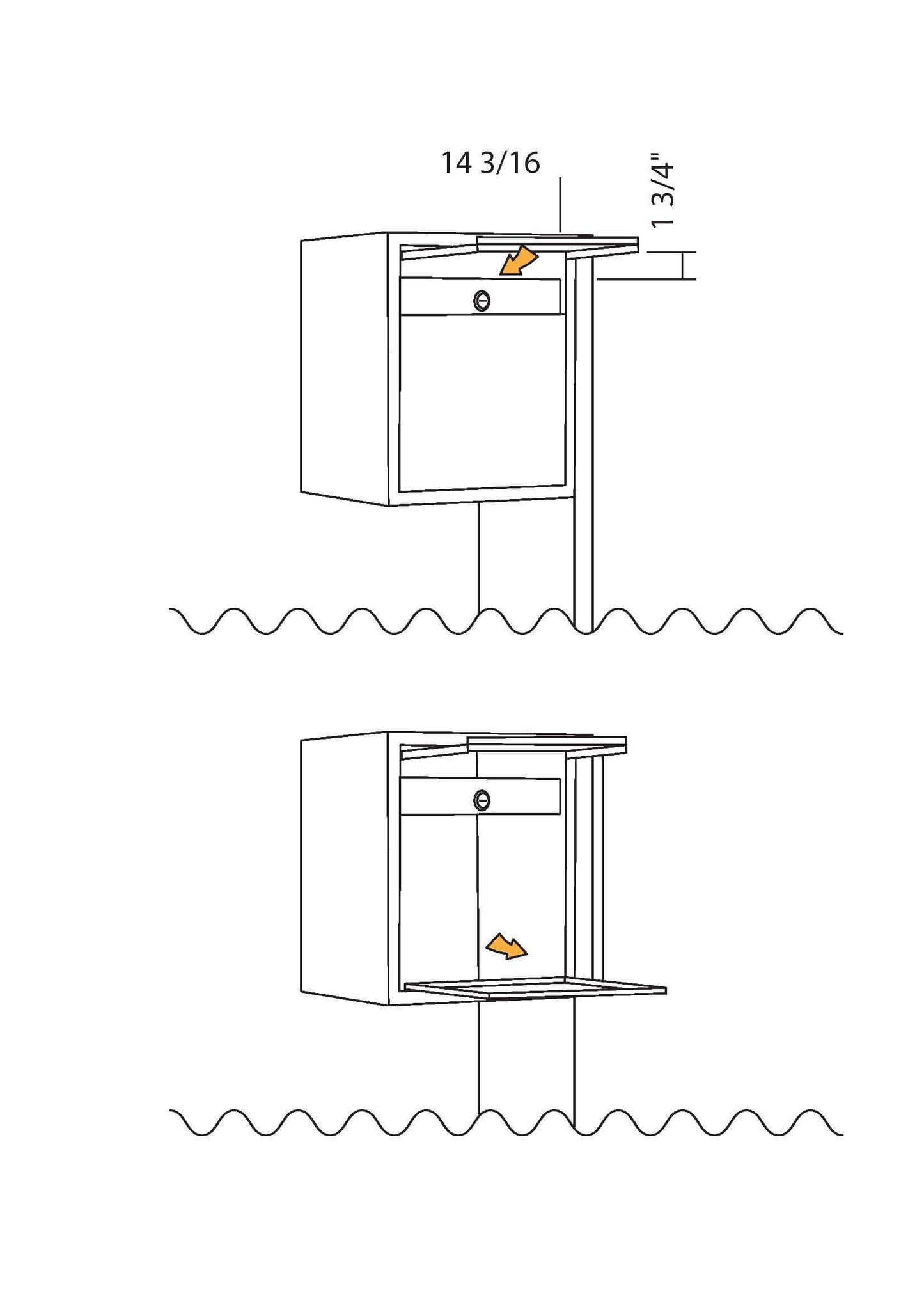 14 3/16

1 3/4"