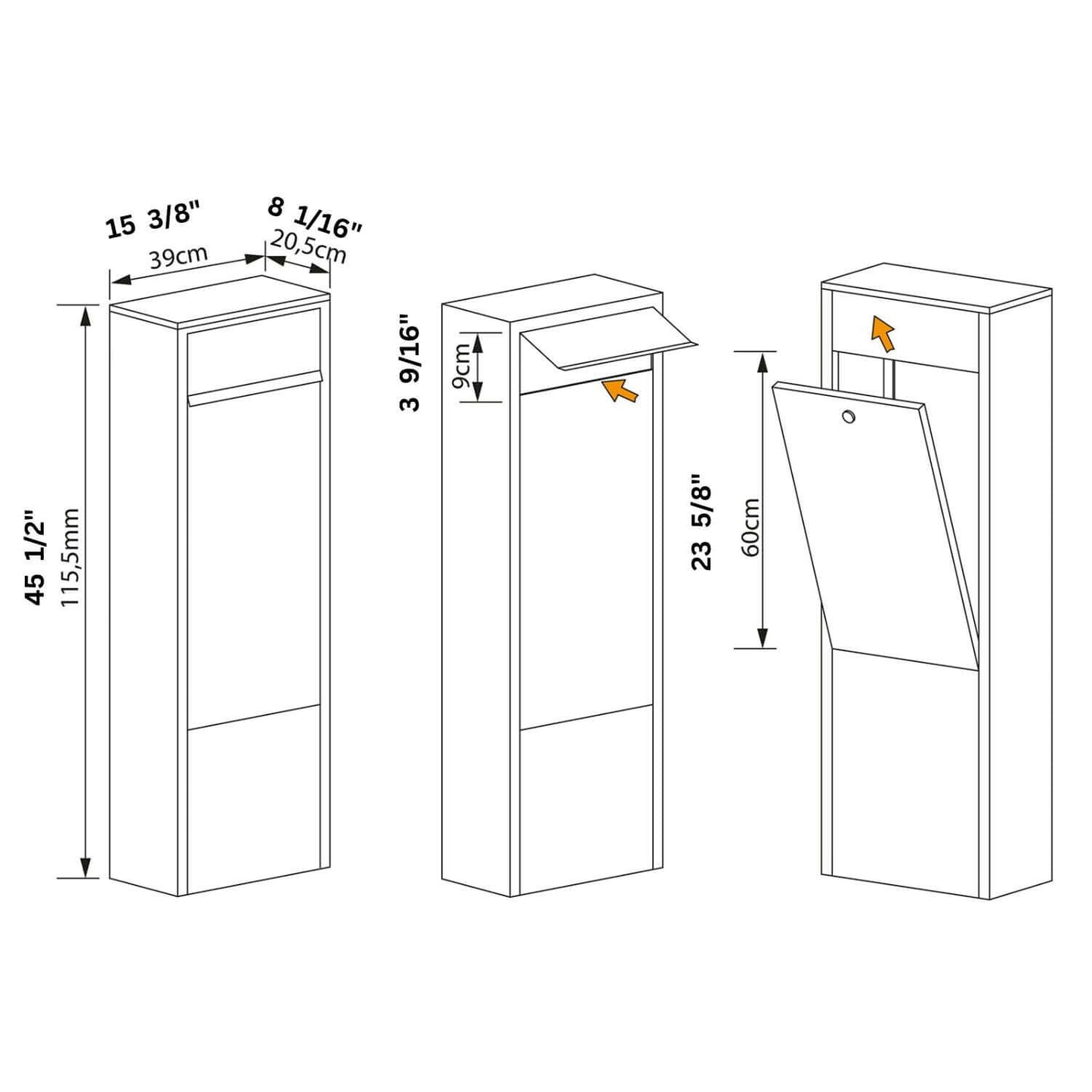 15 3/8"
39cm
8 1/16"
20,5cm
45 1/2"
115,5mm
3 9/16"
9cm
23 5/8"
60cm