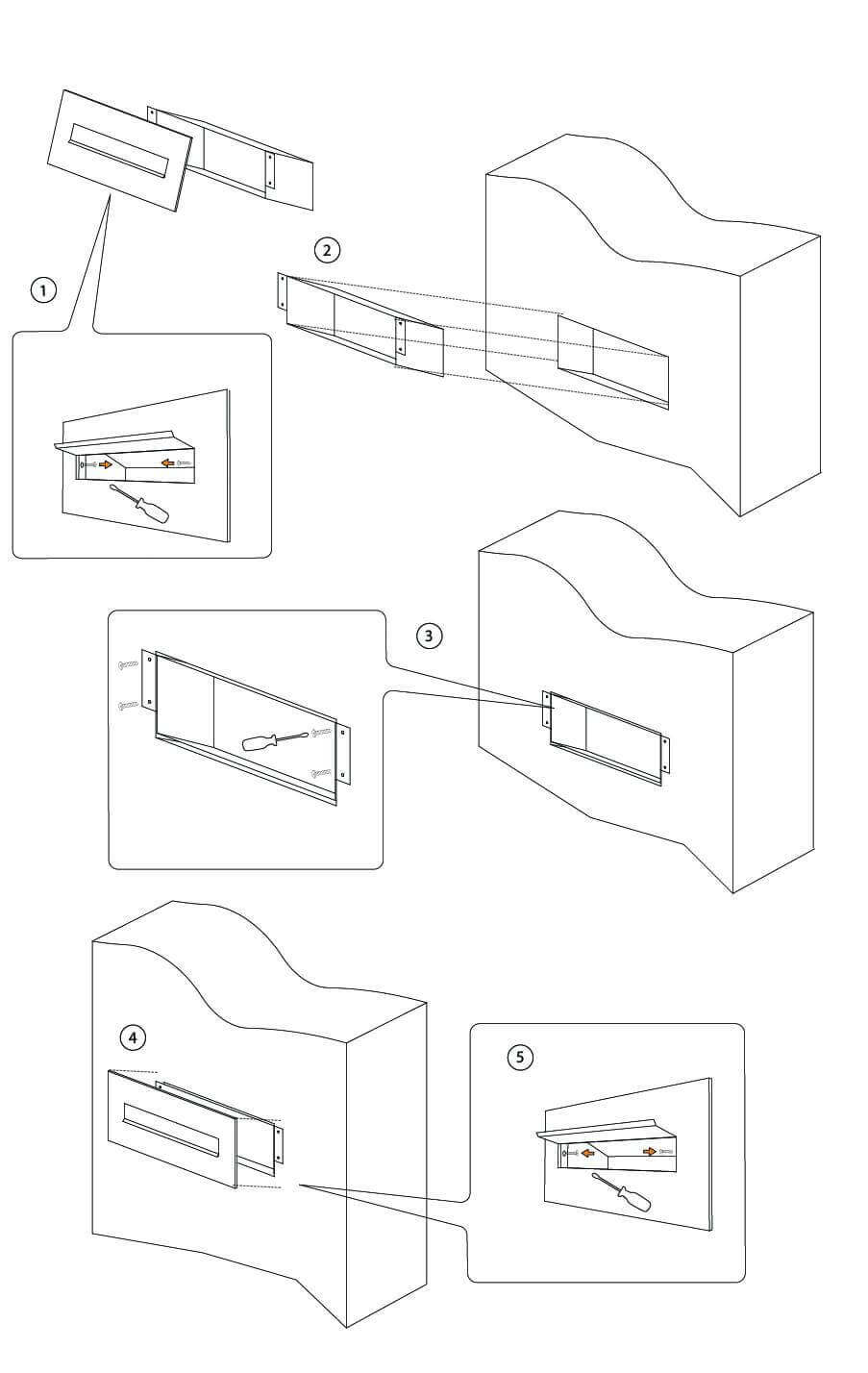 1

2

3

4

5