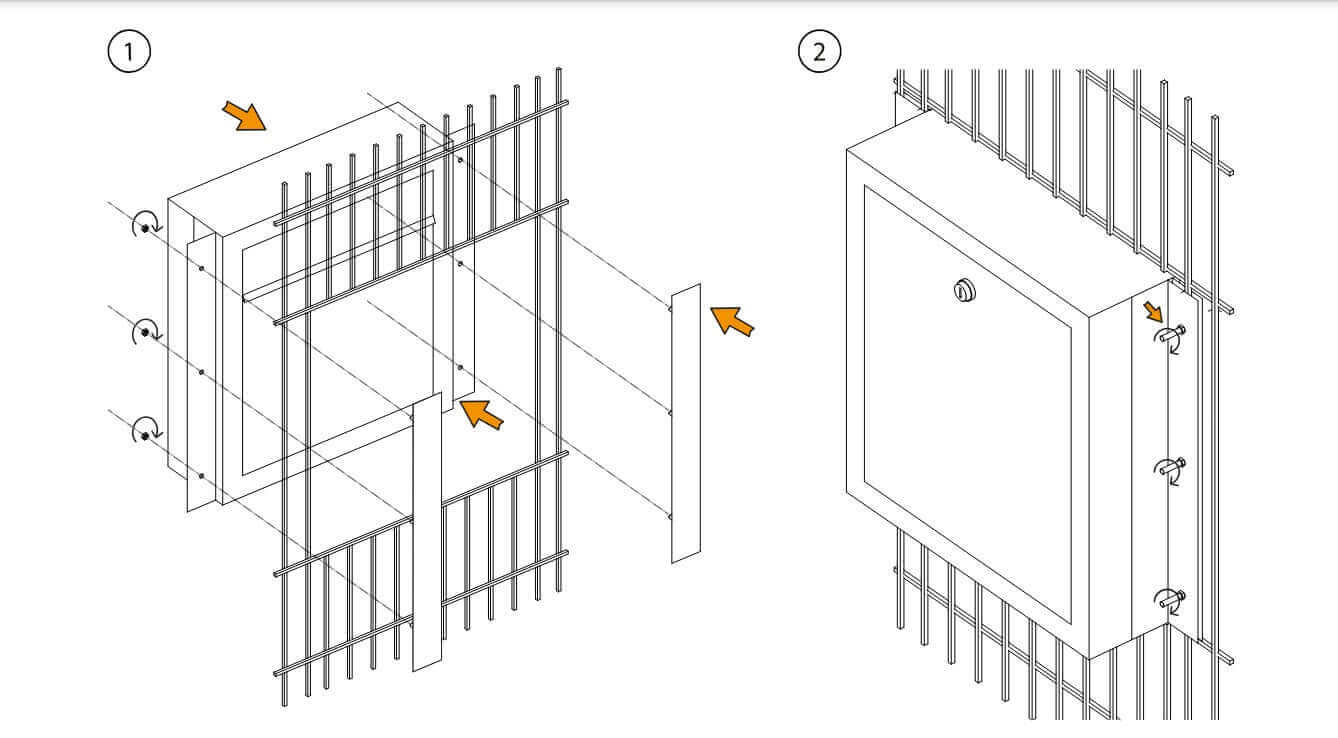 1

2